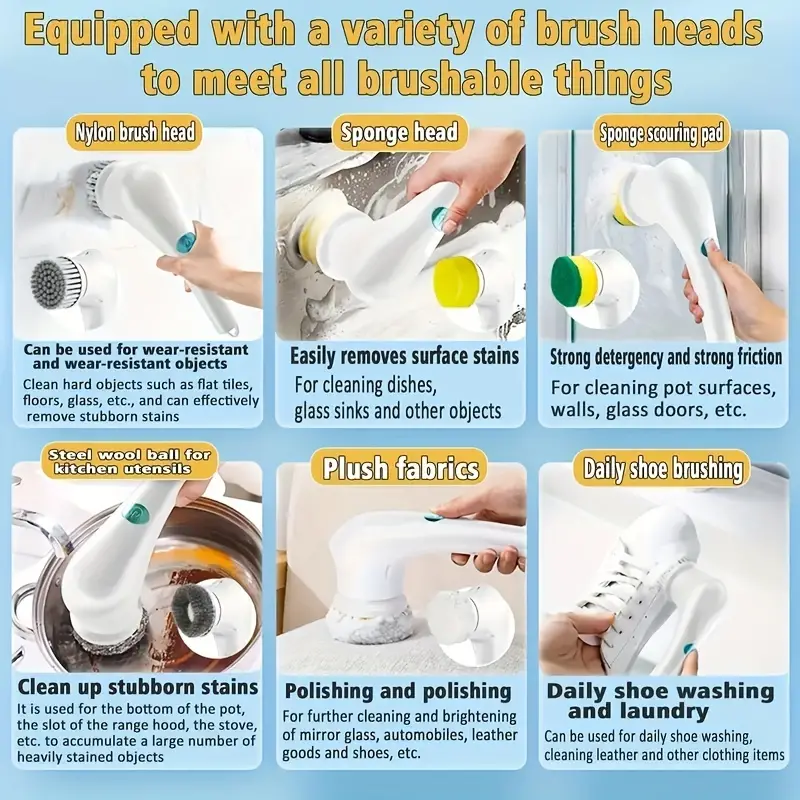 Equipped with a variety of brush heads to meet all brushable things

Nylon brush head

Can be used for wear-resistant and wear-resistant objects

Clean hard objects such as flat tiles, floors, glass, etc., and can effectively remove stubborn stains

Sponge head

Easily removes surface stains

For cleaning dishes, glass sinks and other objects

Sponge scouring pad

Strong detergency and strong friction

For cleaning pot surfaces, walls, glass doors, etc.

Steel wool ball for kitchen utensils

Clean up stubborn stains

It is used for the bottom of the pot, the slot of the range hood, the stove, etc. to accumulate a large number of heavily stained objects

Plush fabrics

Polishing and polishing

For further cleaning and brightening of mirror glass, automobiles, leather goods and shoes, etc.

Daily shoe brushing

Daily shoe washing and laundry

Can be used for daily shoe washing, cleaning leather and other clothing items